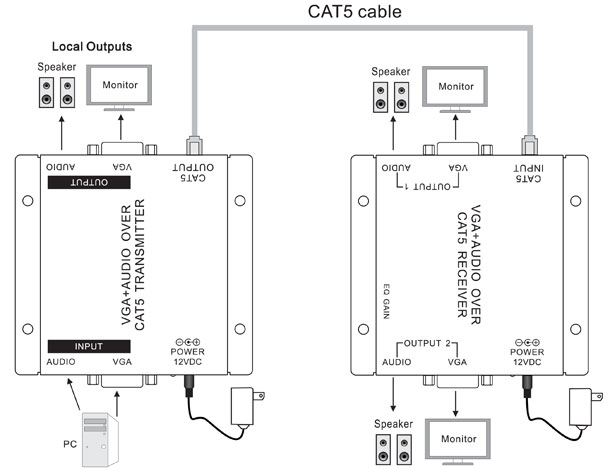 CAT5 cable

Local Outputs

Speaker

Monitor

AUDIO

VGA

CAT5 OUTPUT

OUTPUT

VGA+AUDIO OVER CAT5 TRANSMITTER

INPUT

AUDIO

VGA

POWER 12VDC

PC

Speaker

Monitor

AUDIO

VGA

OUTPUT 1

CAT5 INPUT

VGA+AUDIO OVER CAT5 RECEIVER

EQ GAIN

OUTPUT 2

AUDIO

VGA

POWER 12VDC

Speaker

Monitor